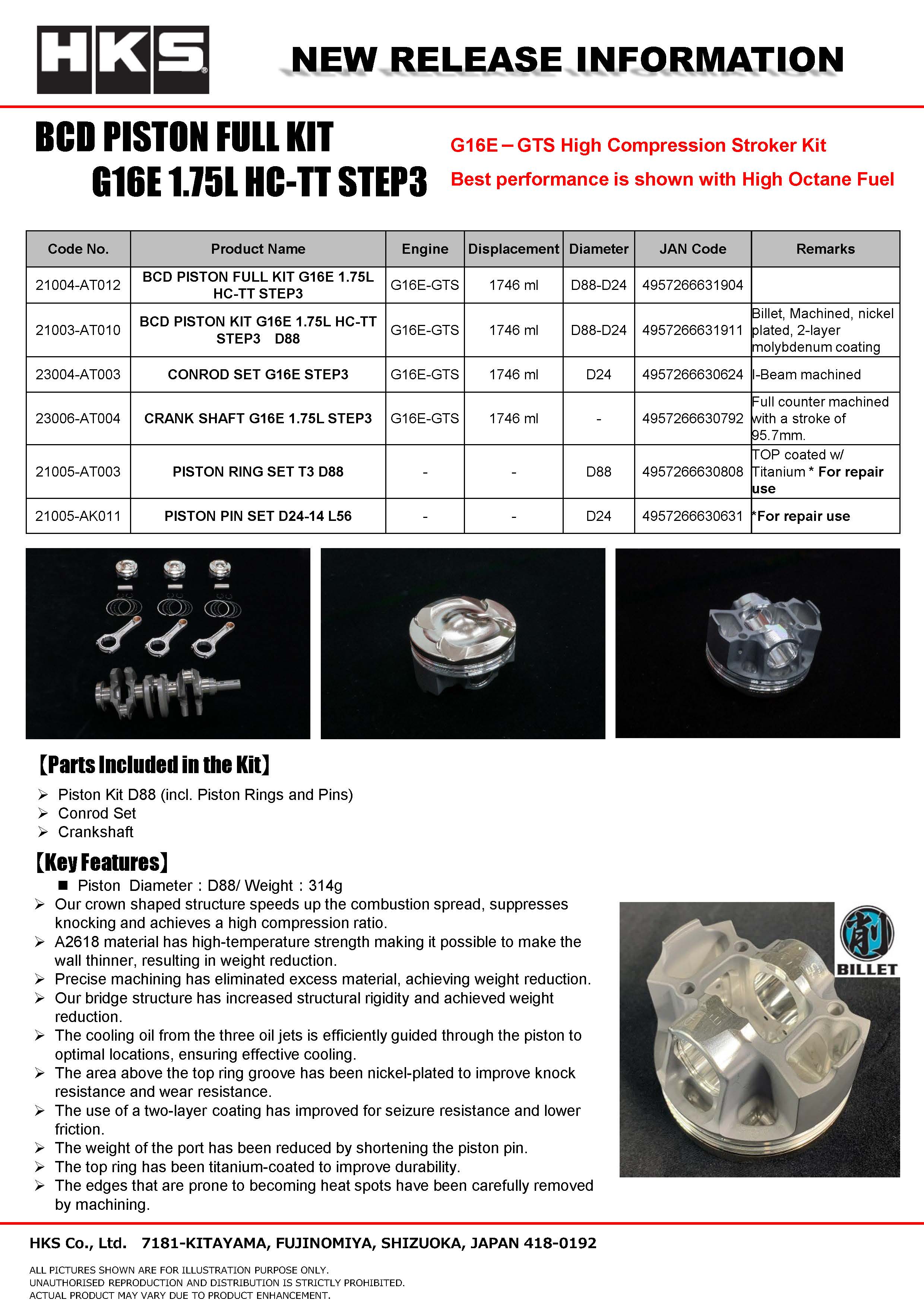 HKS

NEW RELEASE INFORMATION

BCD PISTON FULL KIT
G16E 1.75L HC-TT STEP3

G16E – GTS High Compression Stroker Kit
Best performance is shown with High Octane Fuel

| Code No. | Product Name | Engine | Displacement | Diameter | JAN Code | Remarks |
|---|---|---|---|---|---|---|
| 21004-AT012 | BCD PISTON FULL KIT G16E 1.75L HC-TT STEP3 | G16E-GTS | 1746 ml | D88-D24 | 4957266631904 | |
| 21003-AT010 | BCD PISTON KIT G16E 1.75L HC-TT STEP3 D88 | G16E-GTS | 1746 ml | D88-D24 | 4957266631911 | Billet, Machined, nickel plated, 2-layer molybdenum coating |
| 23004-AT003 | CONROD SET G16E STEP3 | G16E-GTS | 1746 ml | D24 | 4957266630624 | I-Beam machined |
| 23006-AT004 | CRANK SHAFT G16E 1.75L STEP3 | G16E-GTS | 1746 ml | - | 4957266630792 | Full counter machined with a stroke of 95.7mm. |
| 21005-AT003 | PISTON RING SET T3 D88 | - | - | D88 | 4957266630808 | TOP coated w/ Titanium * For repair use |
| 21005-AK011 | PISTON PIN SET D24-14 L56 | - | - | D24 | 4957266630631 | *For repair use |

【Parts Included in the Kit】
➢ Piston Kit D88 (incl. Piston Rings and Pins)
➢ Conrod Set
➢ Crankshaft

【Key Features】
■ Piston Diameter : D88/ Weight : 314g
➢ Our crown shaped structure speeds up the combustion spread, suppresses knocking and achieves a high compression ratio.
➢ A2618 material has high-temperature strength making it possible to make the wall thinner, resulting in weight reduction.
➢ Precise machining has eliminated excess material, achieving weight reduction.
➢ Our bridge structure has increased structural rigidity and achieved weight reduction.
➢ The cooling oil from the three oil jets is efficiently guided through the piston to optimal locations, ensuring effective cooling.
➢ The area above the top ring groove has been nickel-plated to improve knock resistance and wear resistance.
➢ The use of a two-layer coating has improved for seizure resistance and lower friction.
➢ The weight of the port has been reduced by shortening the piston pin.
➢ The top ring has been titanium-coated to improve durability.
➢ The edges that are prone to becoming heat spots have been carefully removed by machining.

削
BILLET

HKS Co., Ltd. 7181-KITAYAMA, FUJINOMIYA, SHIZUOKA, JAPAN 418-0192

ALL PICTURES SHOWN ARE FOR ILLUSTRATION PURPOSE ONLY.
UNAUTHORISED REPRODUCTION AND DISTRIBUTION IS STRICTLY PROHIBITED.
ACTUAL PRODUCT MAY VARY DUE TO PRODUCT ENHANCEMENT.