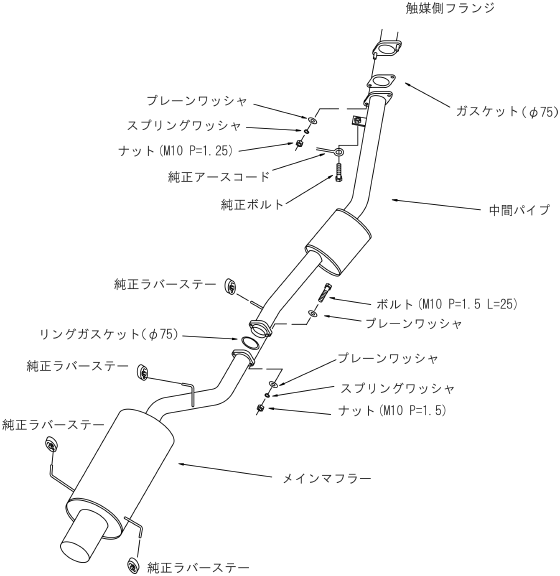 触媒側フランジ

プレーンワッシャ

スプリングワッシャ

ナット(M10 P=1.25)

純正アースコード

純正ボルト

ガスケット(φ75)

中間パイプ

純正ラバーステー

ボルト(M10 P=1.5 L=25)

プレーンワッシャ

リングガスケット(φ75)

純正ラバーステー

プレーンワッシャ

スプリングワッシャ

ナット(M10 P=1.5)

純正ラバーステー

メインマフラー

純正ラバーステー