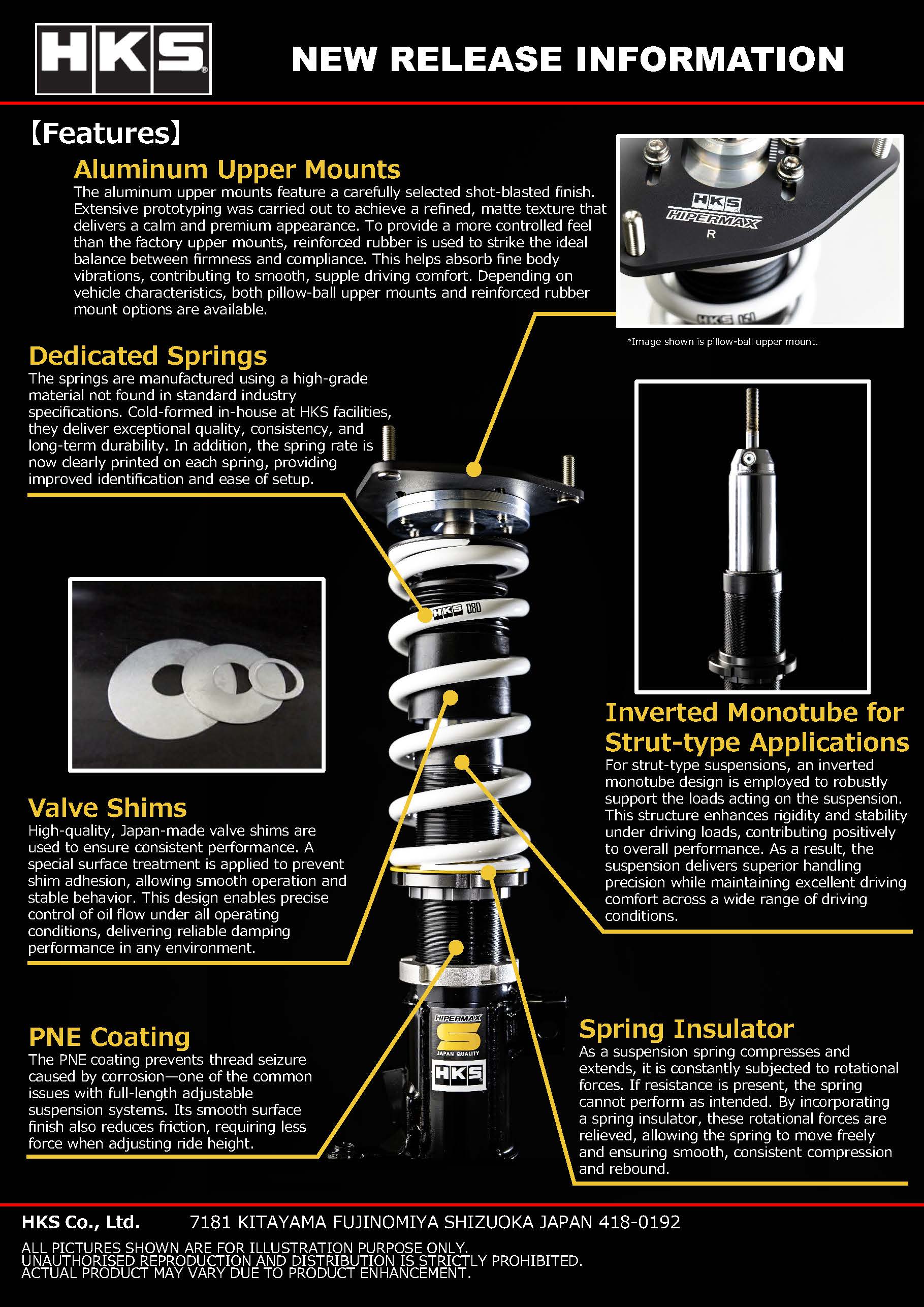 HKS

NEW RELEASE INFORMATION

【Features】

Aluminum Upper Mounts

The aluminum upper mounts feature a carefully selected shot-blasted finish. Extensive prototyping was carried out to achieve a refined, matte texture that delivers a calm and premium appearance. To provide a more controlled feel than the factory upper mounts, reinforced rubber is used to strike the ideal balance between firmness and compliance. This helps absorb fine body vibrations, contributing to smooth, supple driving comfort. Depending on vehicle characteristics, both pillow-ball upper mounts and reinforced rubber mount options are available.

HKS HIPERMAX R

HKS

*Image shown is pillow-ball upper mount.

Dedicated Springs

The springs are manufactured using a high-grade material not found in standard industry specifications. Cold-formed in-house at HKS facilities, they deliver exceptional quality, consistency, and long-term durability. In addition, the spring rate is now clearly printed on each spring, providing improved identification and ease of setup.

HKS 080

Valve Shims

High-quality, Japan-made valve shims are used to ensure consistent performance. A special surface treatment is applied to prevent shim adhesion, allowing smooth operation and stable behavior. This design enables precise control of oil flow under all operating conditions, delivering reliable damping performance in any environment.

Inverted Monotube for Strut-type Applications

For strut-type suspensions, an inverted monotube design is employed to robustly support the loads acting on the suspension. This structure enhances rigidity and stability under driving loads, contributing positively to overall performance. As a result, the suspension delivers superior handling precision while maintaining excellent driving comfort across a wide range of driving conditions.

HIPERMAX S JAPAN QUALITY HKS

PNE Coating

The PNE coating prevents thread seizure caused by corrosion—one of the common issues with full-length adjustable suspension systems. Its smooth surface finish also reduces friction, requiring less force when adjusting ride height.

Spring Insulator

As a suspension spring compresses and extends, it is constantly subjected to rotational forces. If resistance is present, the spring cannot perform as intended. By incorporating a spring insulator, these rotational forces are relieved, allowing the spring to move freely and ensuring smooth, consistent compression and rebound.

HKS Co., Ltd. 7181 KITAYAMA FUJINOMIYA SHIZUOKA JAPAN 418-0192

ALL PICTURES SHOWN ARE FOR ILLUSTRATION PURPOSE ONLY.
UNAUTHORISED REPRODUCTION AND DISTRIBUTION IS STRICTLY PROHIBITED.
ACTUAL PRODUCT MAY VARY DUE TO PRODUCT ENHANCEMENT.